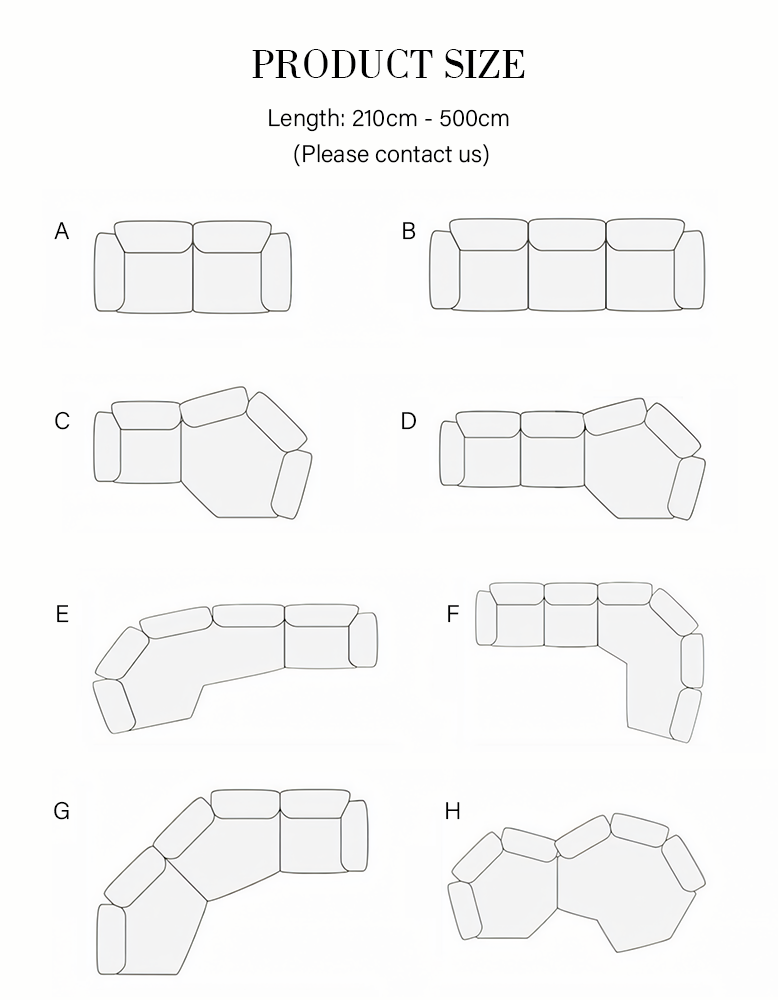 PRODUCT SIZE

Length: 210cm - 500cm

(Please contact us)

A

B

C

D

E

F

G

H