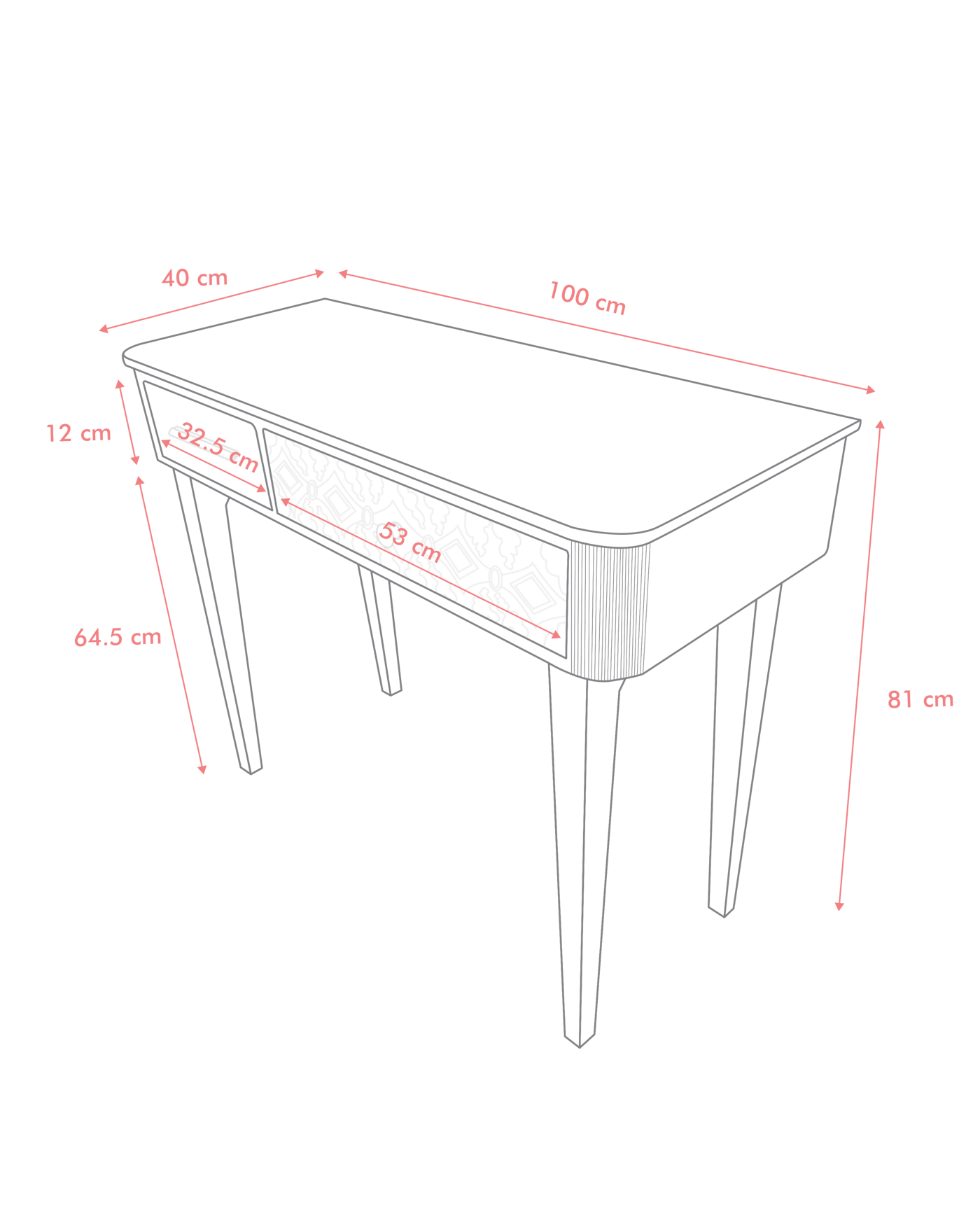 40 cm
100 cm
12 cm
32.5 cm
53 cm
64.5 cm
81 cm